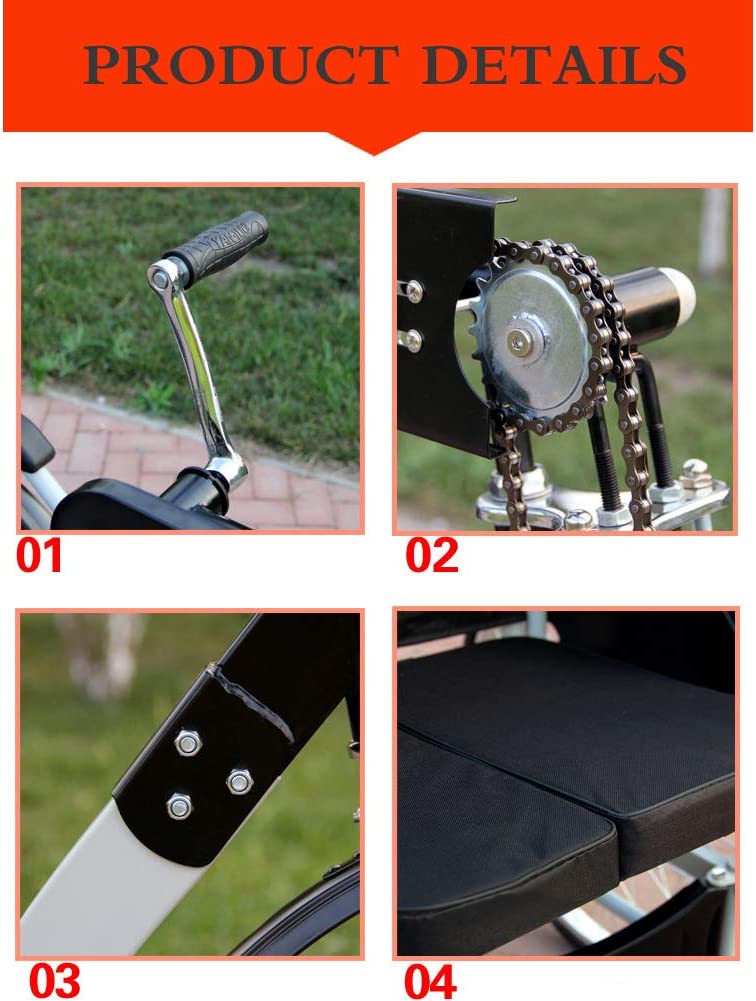 PRODUCT DETAILS

01

02

03

04