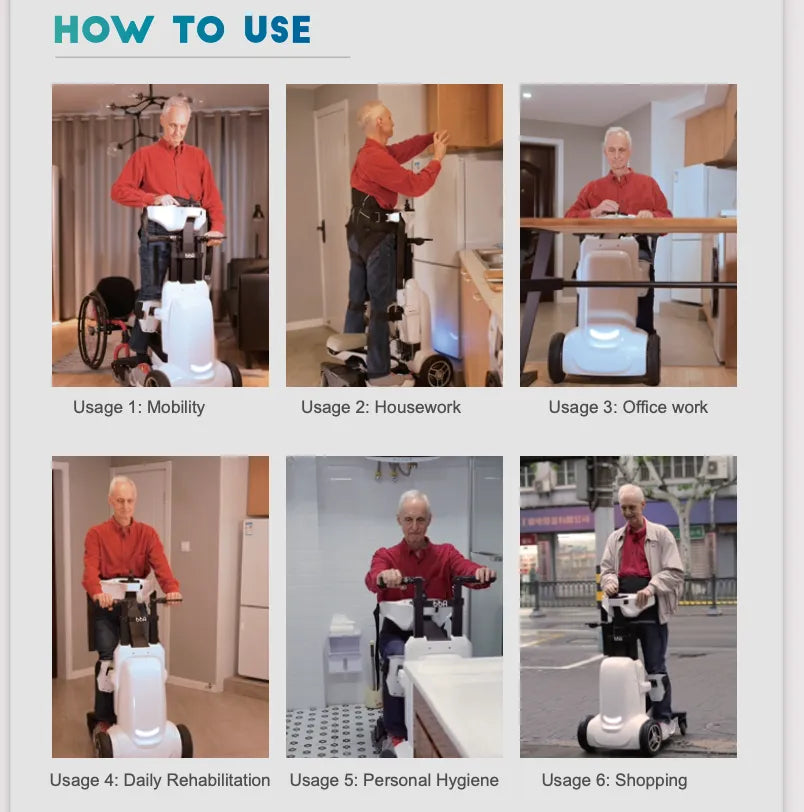 HOW TO USE

Usage 1: Mobility

Usage 2: Housework

Usage 3: Office work

Usage 4: Daily Rehabilitation

Usage 5: Personal Hygiene

Usage 6: Shopping