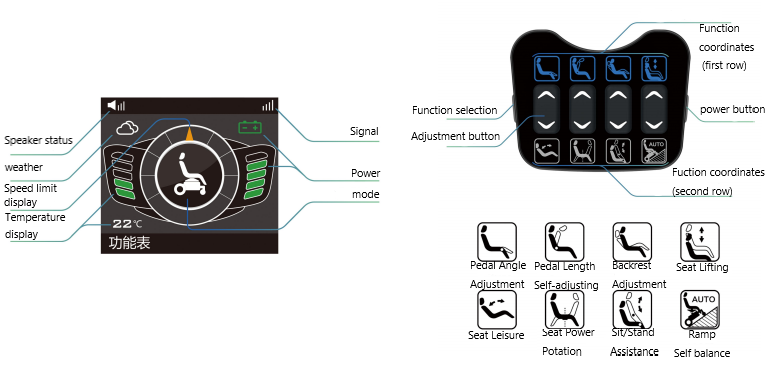 Speaker status

weather

Speed limit display

Temperature display

22℃

功能表

Signal

Power

mode

Function selection

Adjustment button

Function coordinates (first row)

power button

Fuction coordinates (second row)

AUTO

Pedal Angle Adjustment

Pedal Length Self-adjusting

Backrest Adjustment

Seat Lifting

Seat Leisure

Seat Power Potation

Sit/Stand Assistance

AUTO

Ramp Self balance